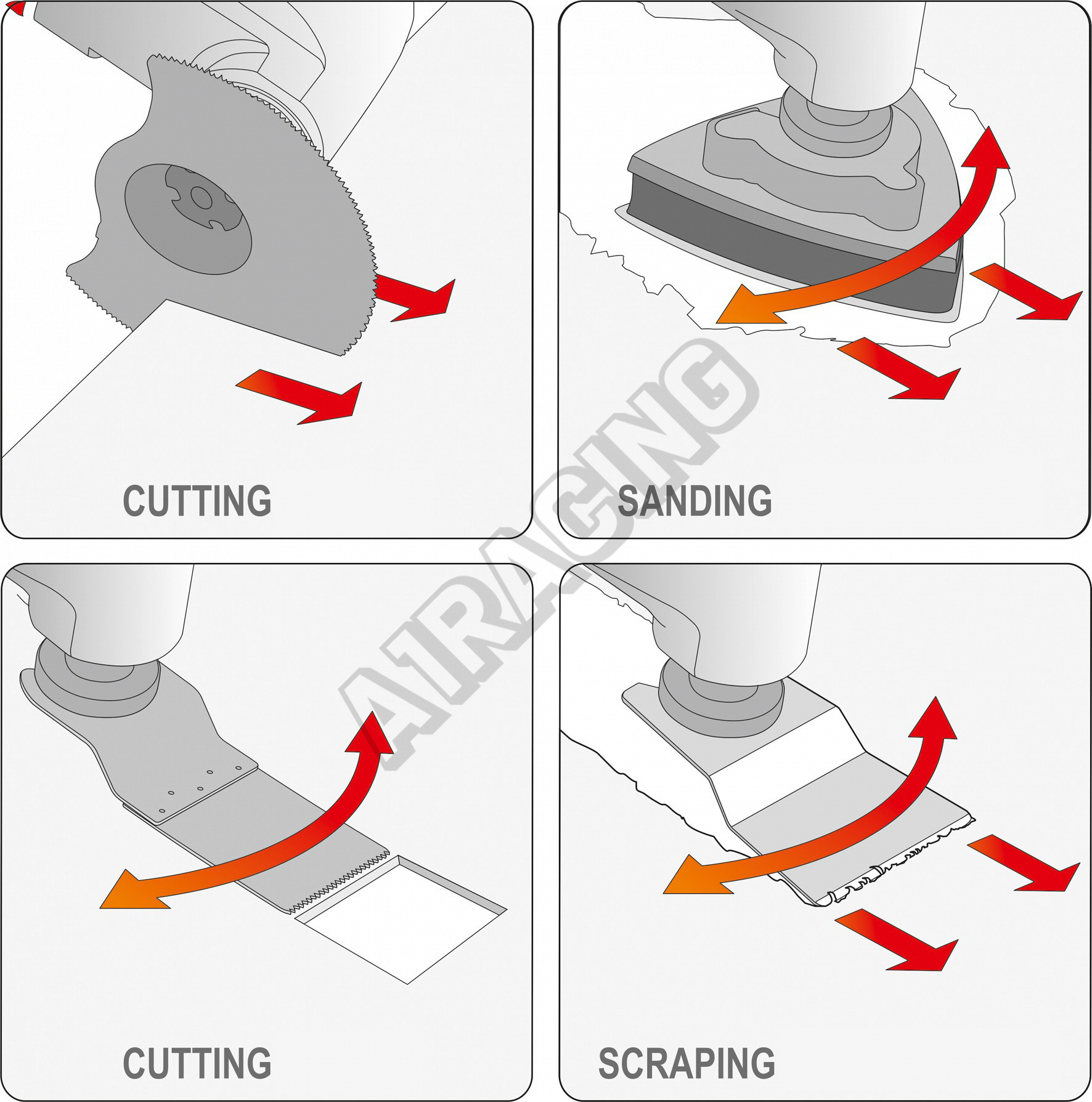 CUTTING

SANDING

AIRACING

CUTTING

SCRAPING