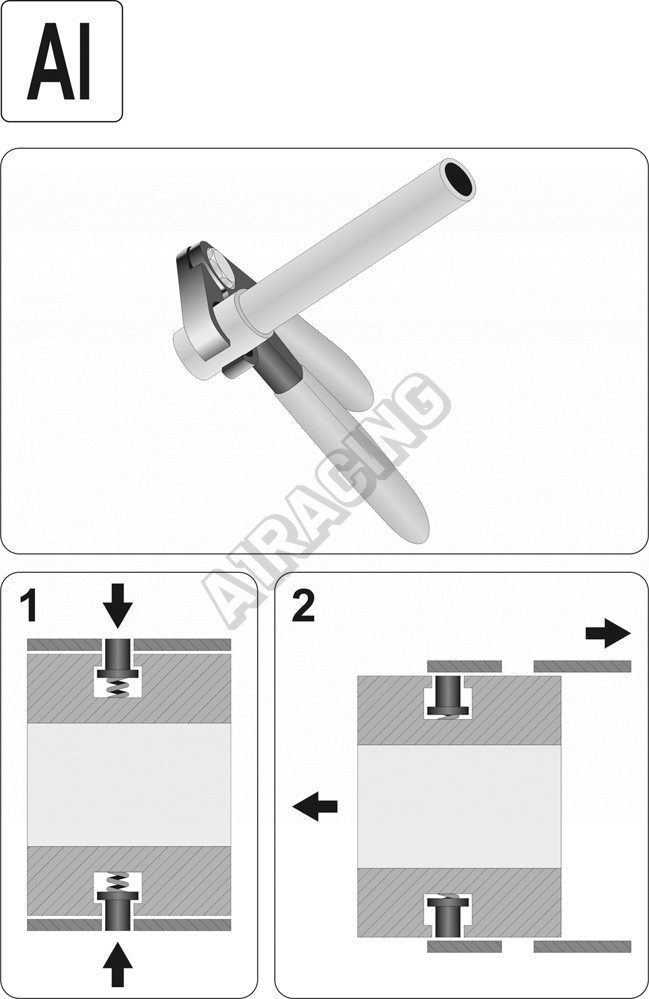 AI

AIRACING

1

2